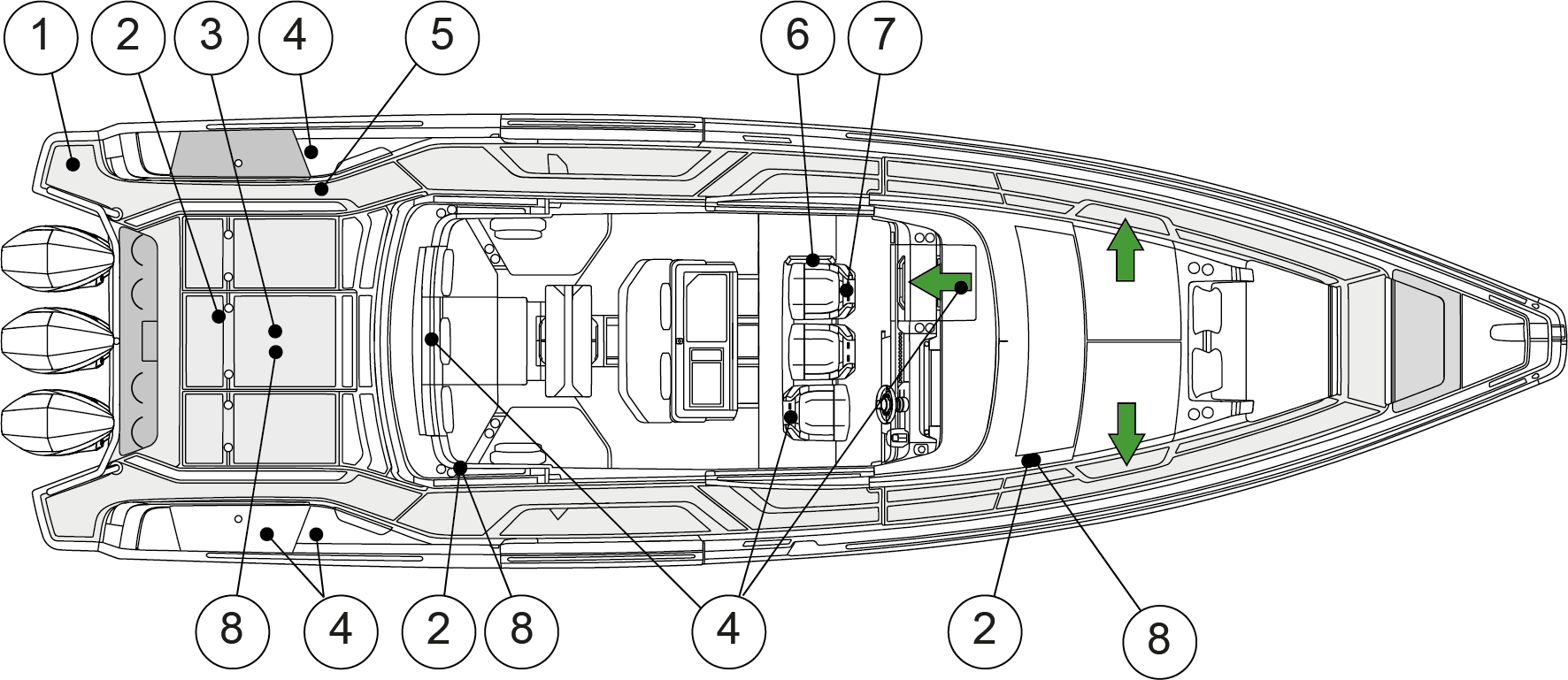 1 2 3 4 5 6 7

8 4 2 8 4 2 8